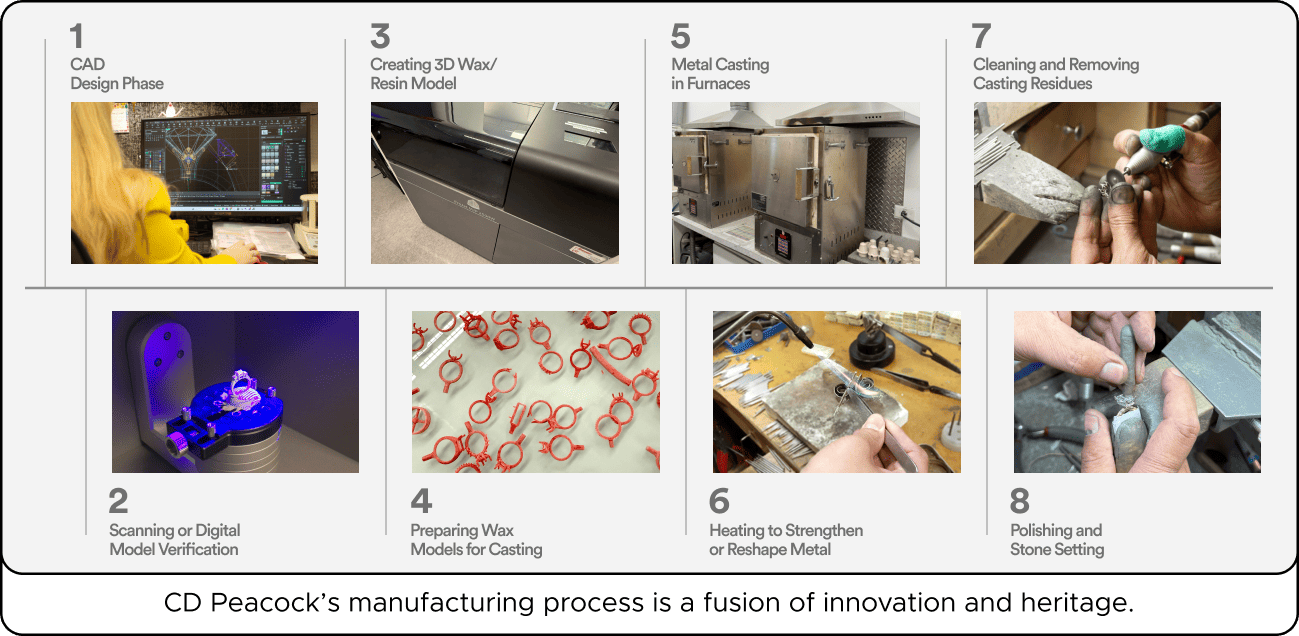 1
CAD
Design Phase

3
Creating 3D Wax/
Resin Model

5
Metal Casting
in Furnaces

7
Cleaning and Removing
Casting Residues

2
Scanning or Digital
Model Verification

4
Preparing Wax
Models for Casting

6
Heating to Strengthen
or Reshape Metal

8
Polishing and
Stone Setting

CD Peacock's manufacturing process is a fusion of innovation and heritage.